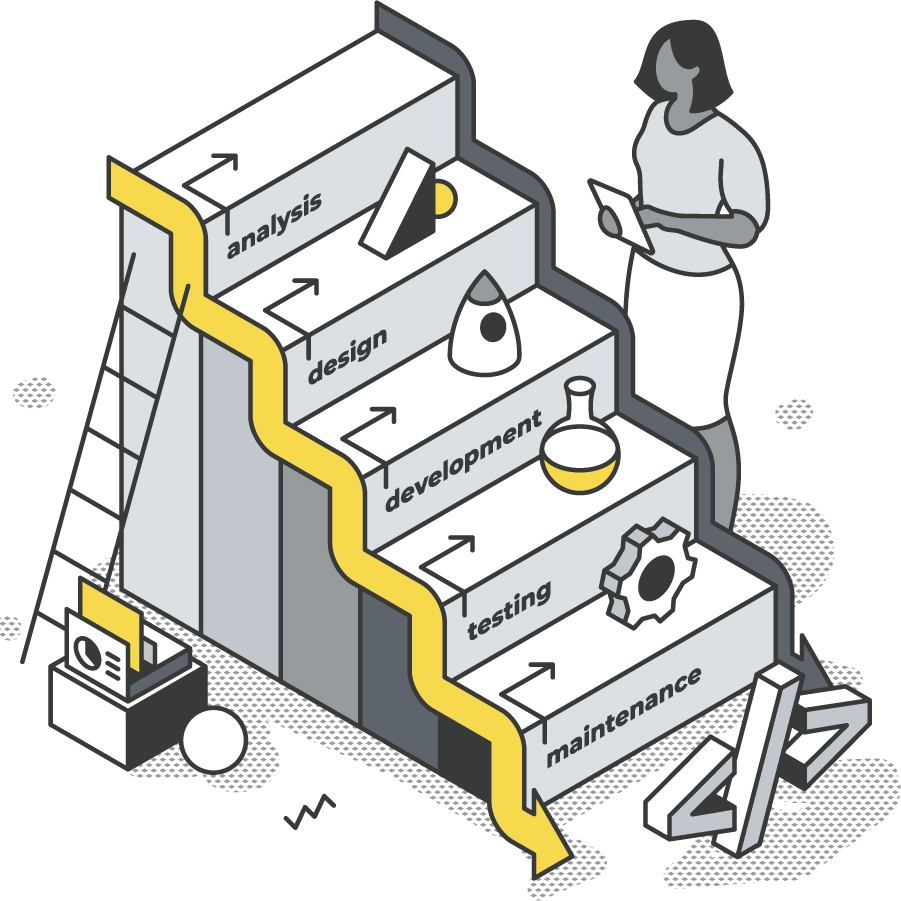 analysis
design
development
testing
maintenance